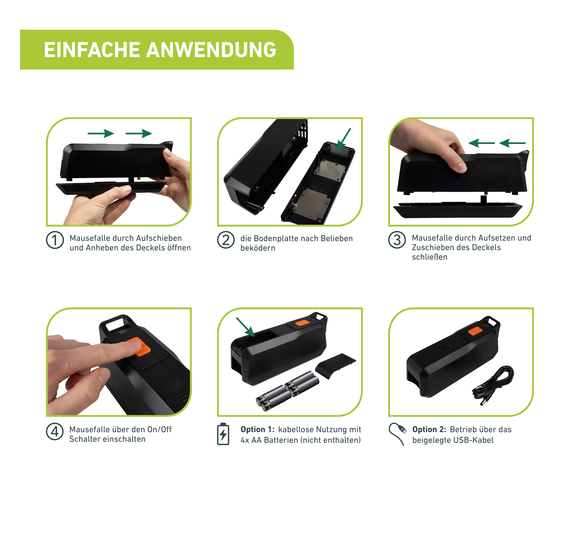 EINFACHE ANWENDUNG

1 Mausefalle durch Aufschieben und Anheben des Deckels öffnen

2 die Bodenplatte nach Belieben beködern

3 Mausefalle durch Aufsetzen und Zuschieben des Deckels schließen

4 Mausefalle über den On/Off Schalter einschalten

Option 1: kabellose Nutzung mit 4x AA Batterien (nicht enthalten)

Option 2: Betrieb über das beigelegte USB-Kabel