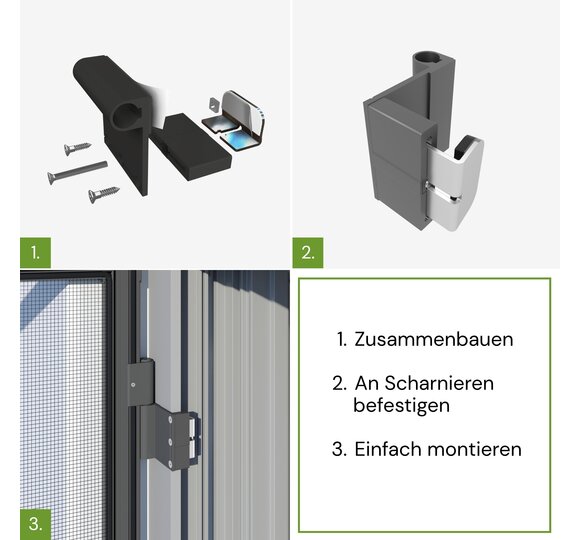 1.

2.

3.

1. Zusammenbauen

2. An Scharnieren befestigen

3. Einfach montieren