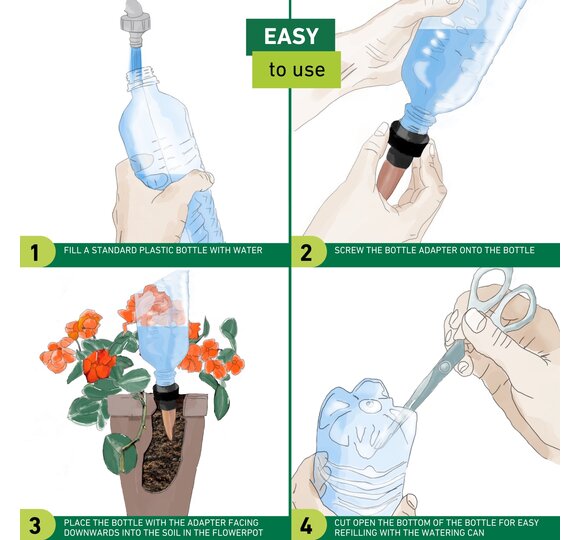 EASY
to use

1 FILL A STANDARD PLASTIC BOTTLE WITH WATER

2 SCREW THE BOTTLE ADAPTER ONTO THE BOTTLE

3 PLACE THE BOTTLE WITH THE ADAPTER FACING DOWNWARDS INTO THE SOIL IN THE FLOWERPOT

4 CUT OPEN THE BOTTOM OF THE BOTTLE FOR EASY REFILLING WITH THE WATERING CAN