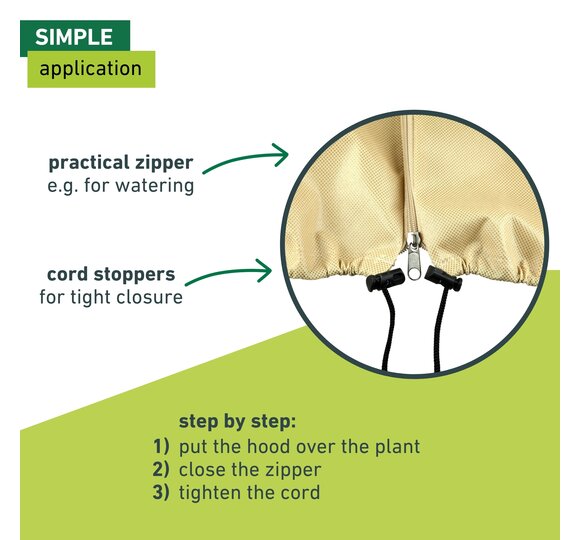 SIMPLE
application

practical zipper
e.g. for watering

cord stoppers
for tight closure

step by step:
1) put the hood over the plant
2) close the zipper
3) tighten the cord