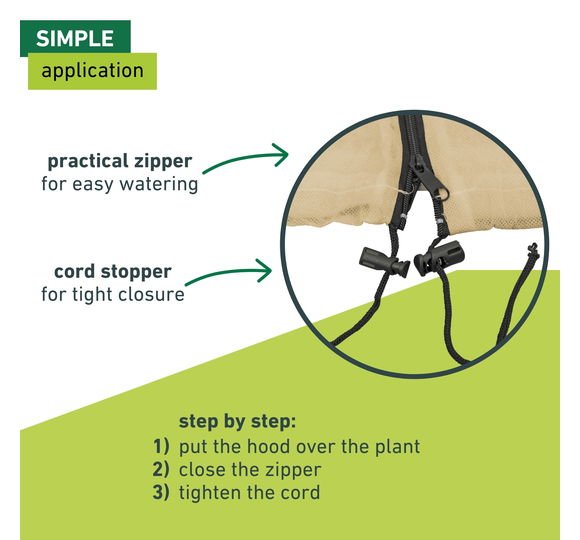 SIMPLE
application

practical zipper
for easy watering

cord stopper
for tight closure

step by step:
1) put the hood over the plant
2) close the zipper
3) tighten the cord