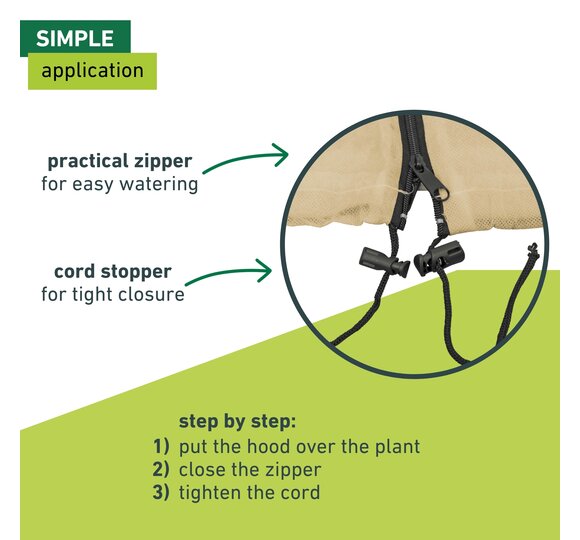 SIMPLE
application

practical zipper
for easy watering

cord stopper
for tight closure

step by step:
1) put the hood over the plant
2) close the zipper
3) tighten the cord