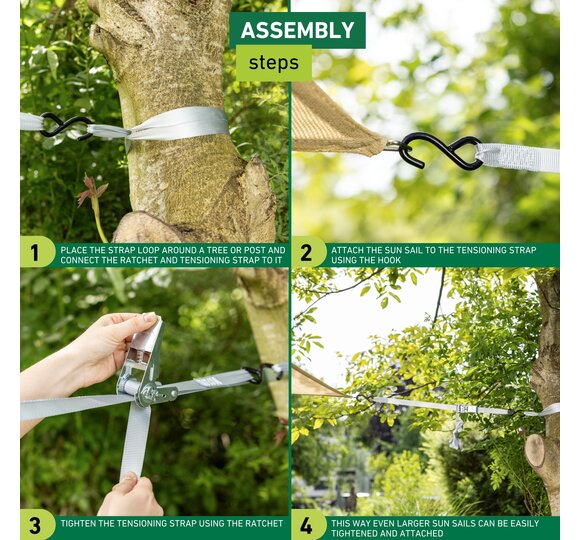 ASSEMBLY
steps

1 PLACE THE STRAP LOOP AROUND A TREE OR POST AND CONNECT THE RATCHET AND TENSIONING STRAP TO IT

2 ATTACH THE SUN SAIL TO THE TENSIONING STRAP USING THE HOOK

3 TIGHTEN THE TENSIONING STRAP USING THE RATCHET

4 THIS WAY EVEN LARGER SUN SAILS CAN BE EASILY TIGHTENED AND ATTACHED