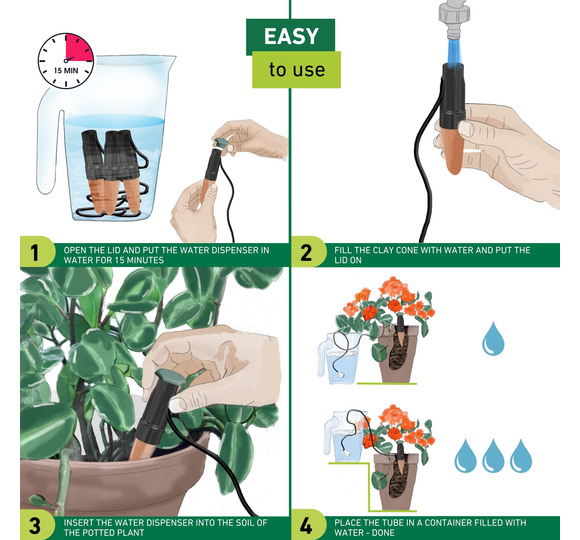 EASY
to use

15 MIN

1 OPEN THE LID AND PUT THE WATER DISPENSER IN WATER FOR 15 MINUTES

2 FILL THE CLAY CONE WITH WATER AND PUT THE LID ON

3 INSERT THE WATER DISPENSER INTO THE SOIL OF THE POTTED PLANT

4 PLACE THE TUBE IN A CONTAINER FILLED WITH WATER - DONE