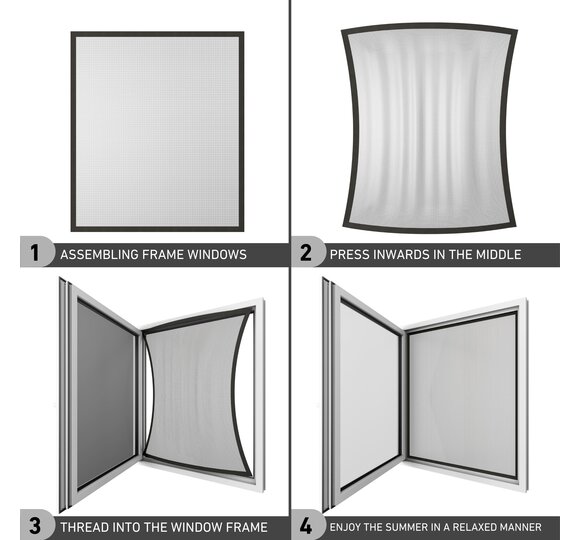 1 ASSEMBLING FRAME WINDOWS

2 PRESS INWARDS IN THE MIDDLE

3 THREAD INTO THE WINDOW FRAME

4 ENJOY THE SUMMER IN A RELAXED MANNER