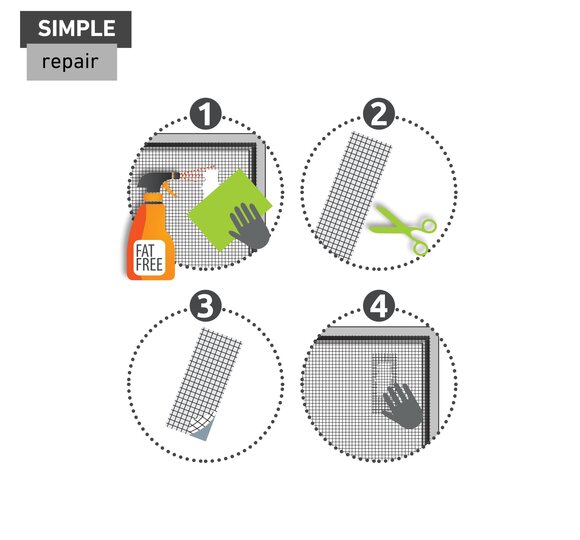 SIMPLE
repair

1

FAT FREE

2

3

4