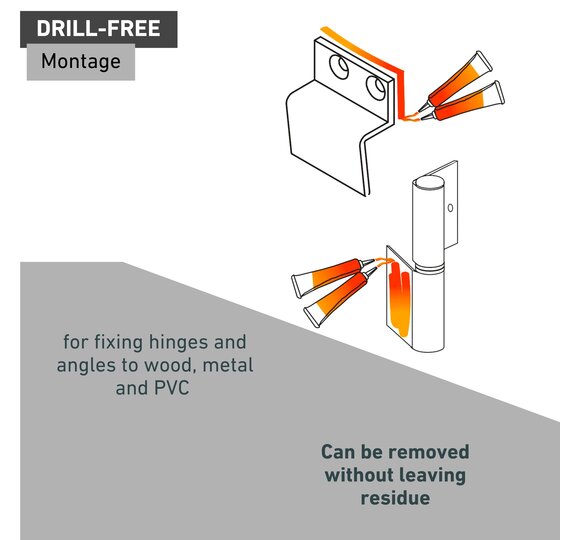 DRILL-FREE
Montage

for fixing hinges and angles to wood, metal and PVC

Can be removed without leaving residue