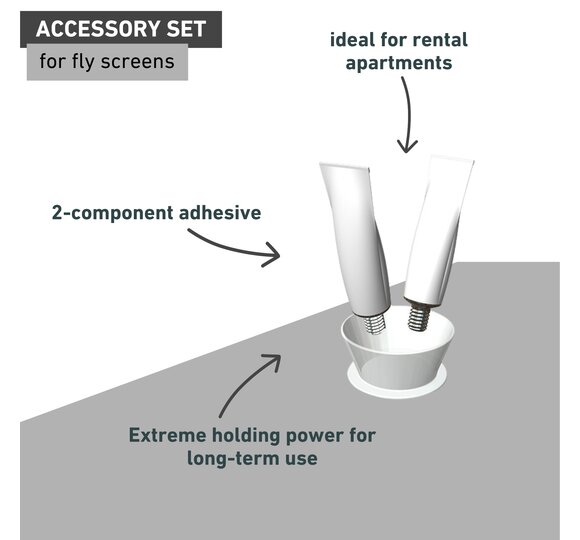 ACCESSORY SET
for fly screens

ideal for rental apartments

2-component adhesive

Extreme holding power for long-term use