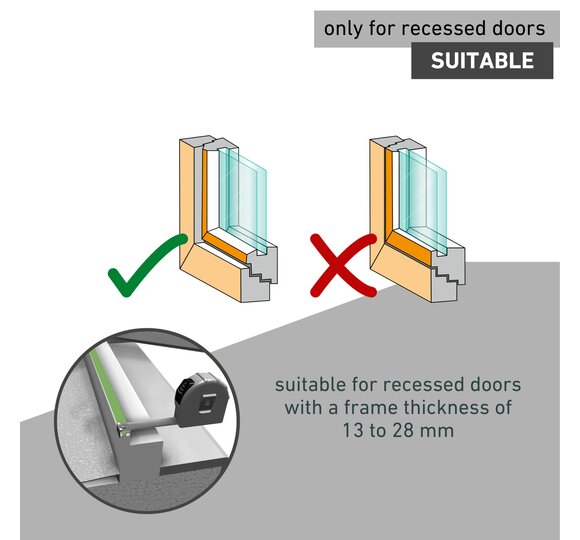 only for recessed doors

SUITABLE

suitable for recessed doors with a frame thickness of 13 to 28 mm