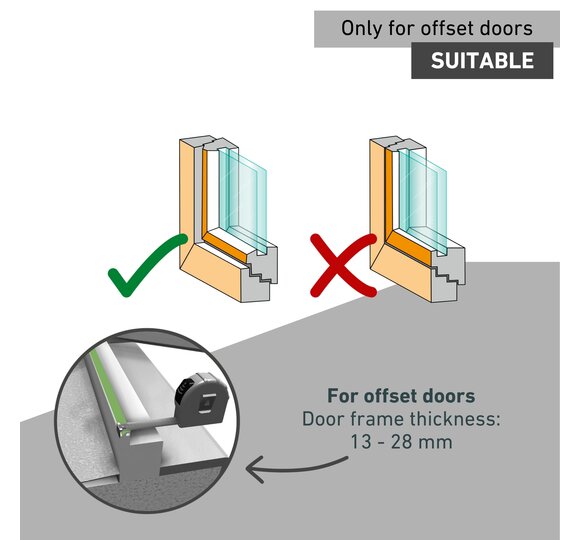 Only for offset doors
SUITABLE

For offset doors
Door frame thickness:
13 - 28 mm