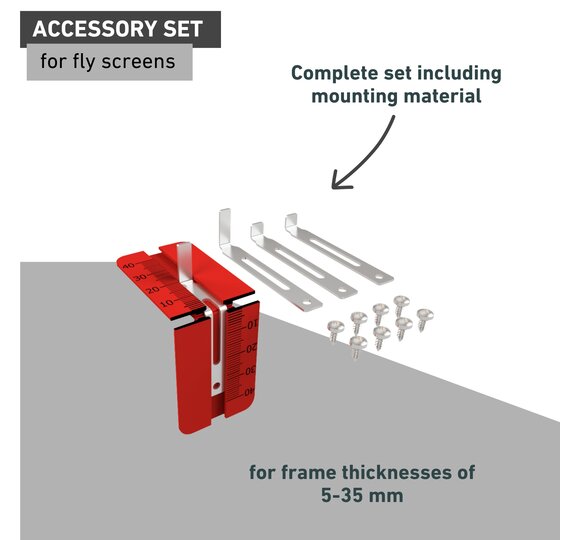 ACCESSORY SET

for fly screens

Complete set including mounting material

40
30
20
10

10
20
30
40

for frame thicknesses of 5-35 mm