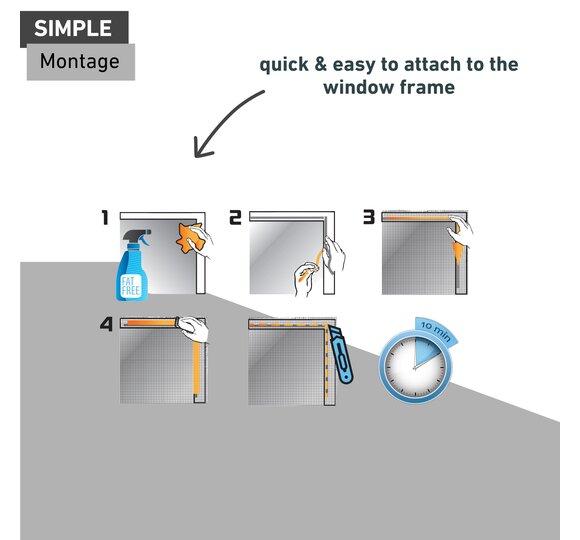 SIMPLE
Montage

quick & easy to attach to the window frame

1
FAT FREE

2

3

4

10 min