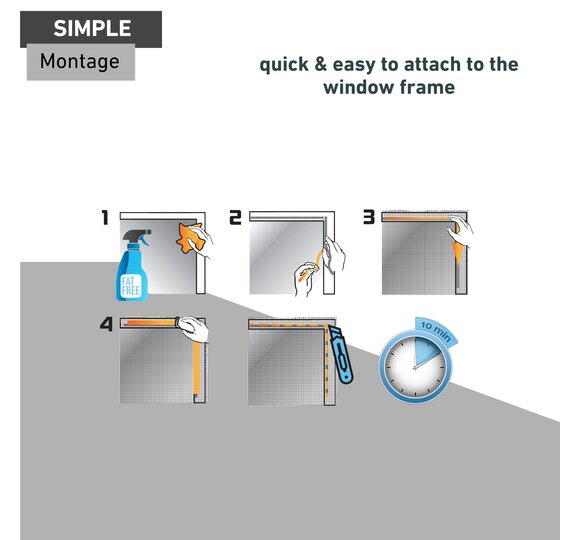 SIMPLE
Montage

quick & easy to attach to the window frame

1

FAT FREE

2

3

4

10 min