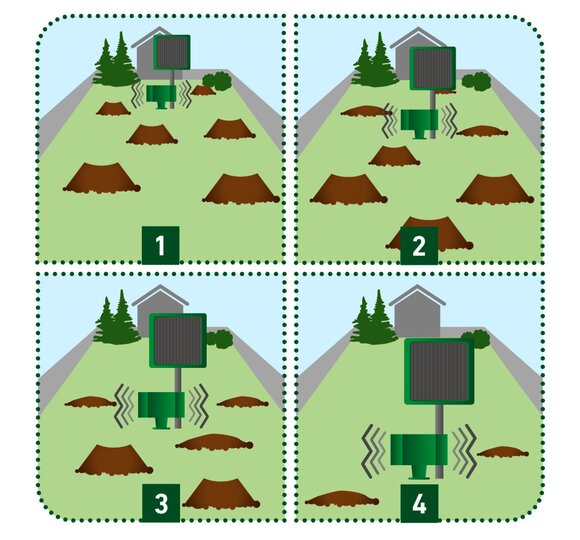 1

2

3

4