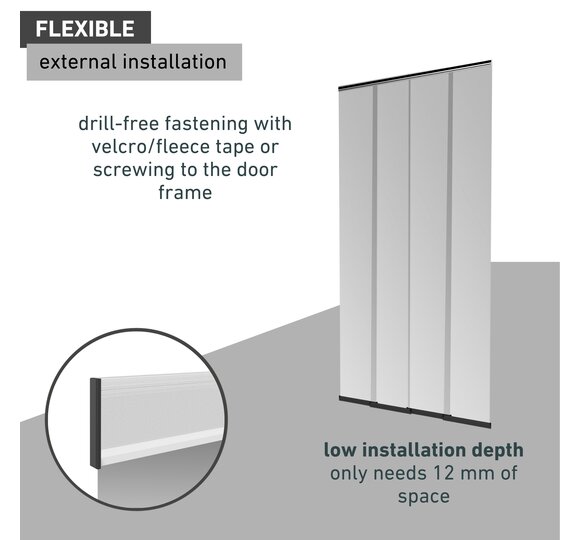 FLEXIBLE
external installation

drill-free fastening with velcro/fleece tape or screwing to the door frame

low installation depth
only needs 12 mm of space