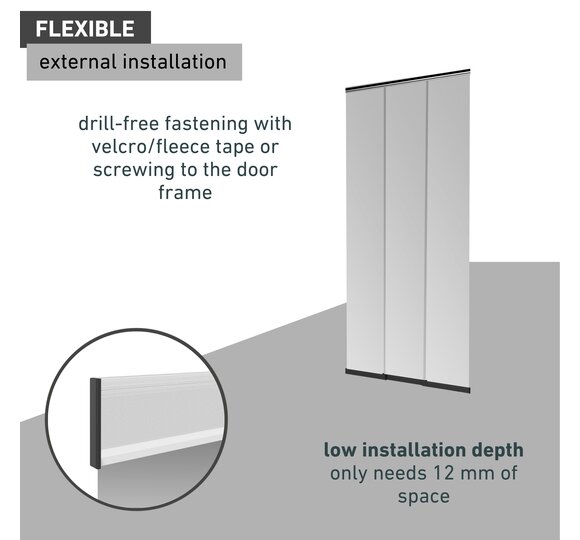 FLEXIBLE
external installation

drill-free fastening with velcro/fleece tape or screwing to the door frame

low installation depth
only needs 12 mm of space