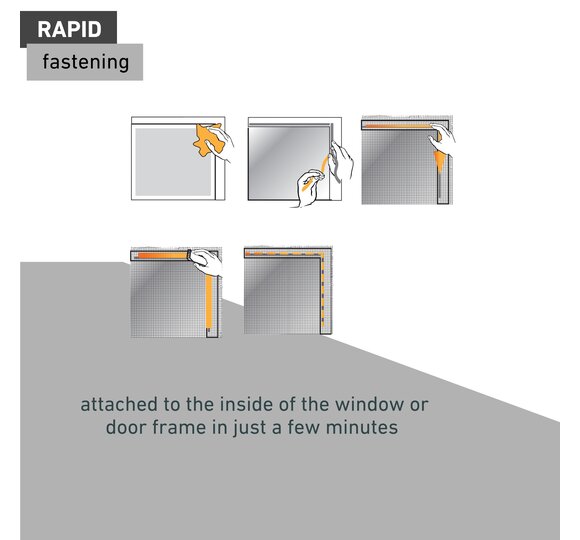 RAPID
fastening

attached to the inside of the window or door frame in just a few minutes