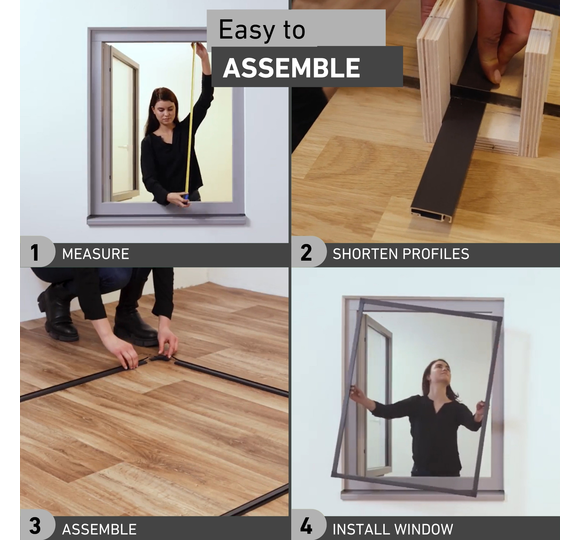 Easy to
ASSEMBLE

1 MEASURE

2 SHORTEN PROFILES

3 ASSEMBLE

4 INSTALL WINDOW