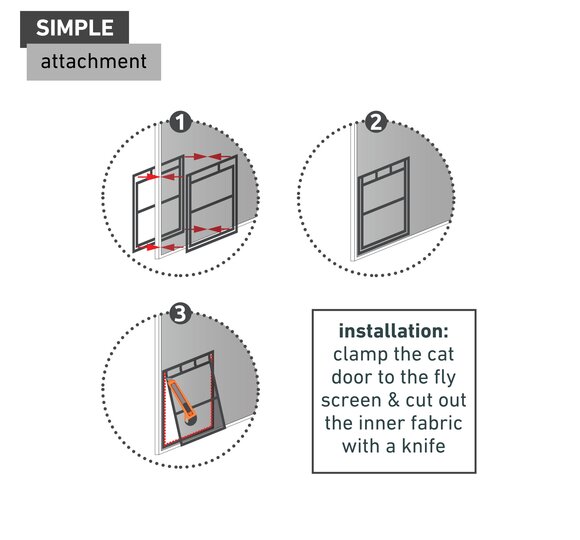 SIMPLE
attachment

1

2

3

installation:
clamp the cat door to the fly screen & cut out the inner fabric with a knife