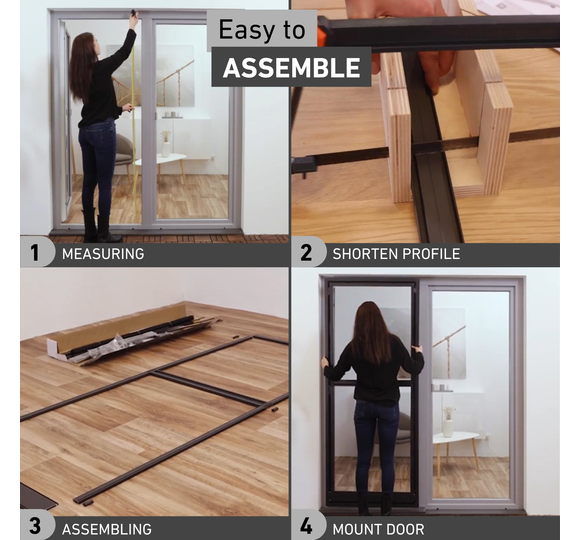 Easy to
ASSEMBLE

1 MEASURING

2 SHORTEN PROFILE

3 ASSEMBLING

4 MOUNT DOOR