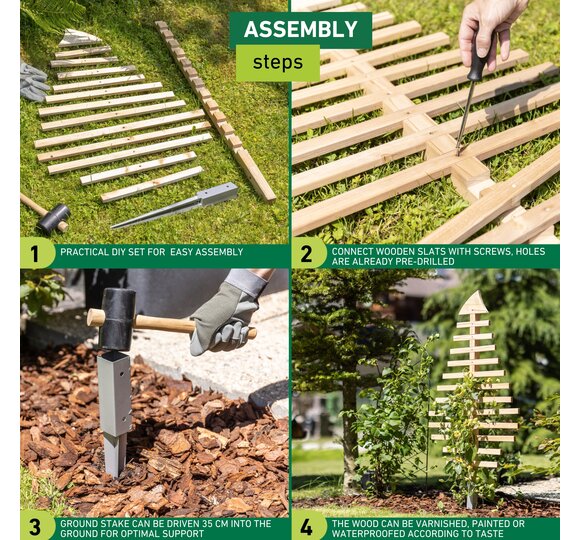 ASSEMBLY
steps

1 PRACTICAL DIY SET FOR EASY ASSEMBLY

2 CONNECT WOODEN SLATS WITH SCREWS, HOLES ARE ALREADY PRE-DRILLED

3 GROUND STAKE CAN BE DRIVEN 35 CM INTO THE GROUND FOR OPTIMAL SUPPORT

4 THE WOOD CAN BE VARNISHED, PAINTED OR WATERPROOFED ACCORDING TO TASTE