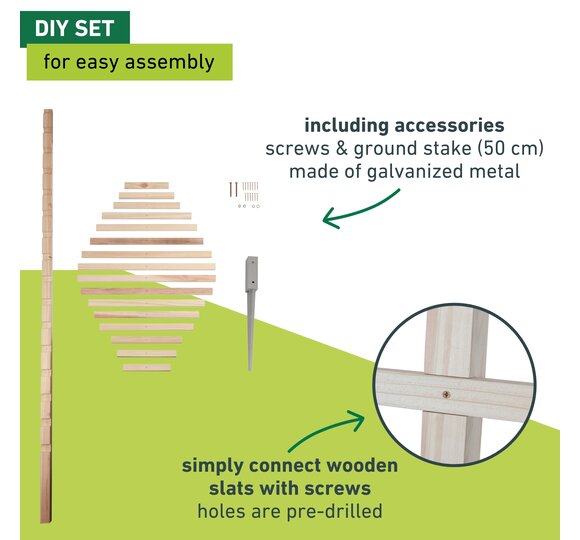 DIY SET

for easy assembly

including accessories
screws & ground stake (50 cm)
made of galvanized metal

simply connect wooden slats with screws
holes are pre-drilled