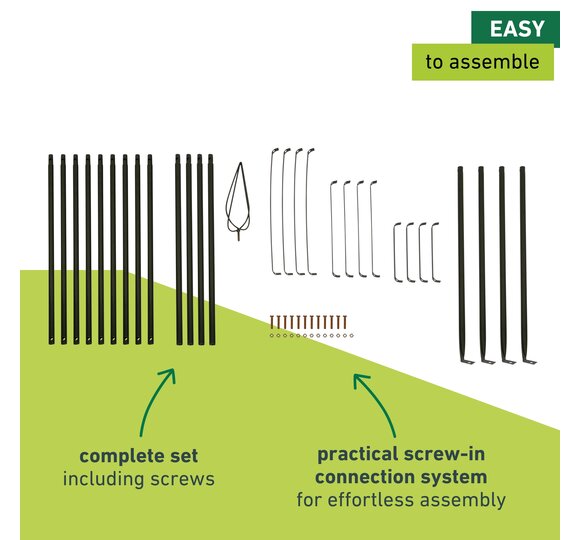 EASY
to assemble

complete set
including screws

practical screw-in
connection system
for effortless assembly