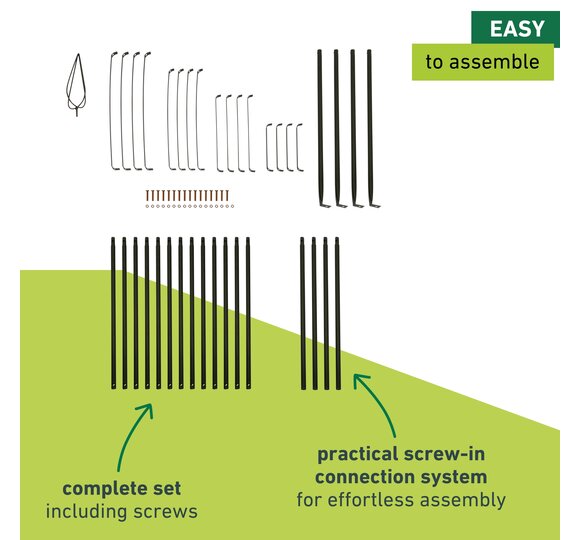 EASY
to assemble

complete set
including screws

practical screw-in
connection system
for effortless assembly