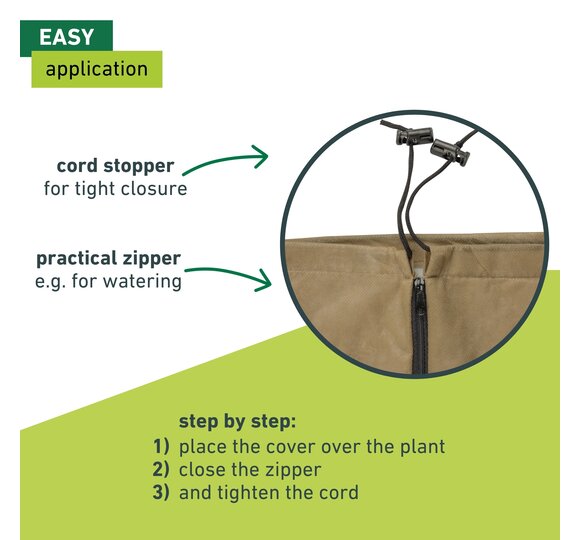 EASY
application

cord stopper
for tight closure

practical zipper
e.g. for watering

step by step:
1) place the cover over the plant
2) close the zipper
3) and tighten the cord