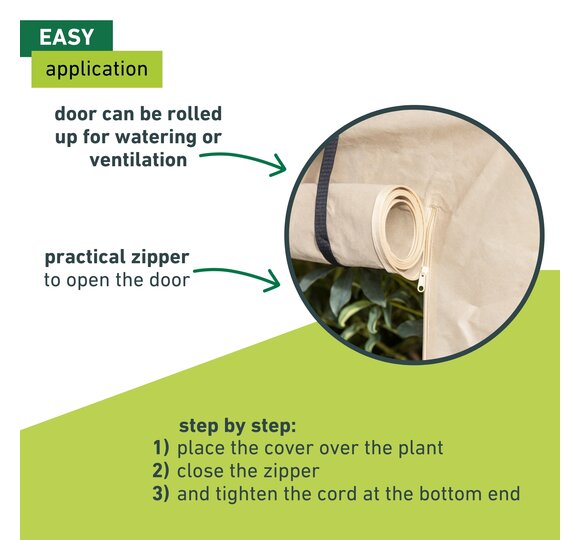 EASY
application

door can be rolled up for watering or ventilation

practical zipper to open the door

step by step:
1) place the cover over the plant
2) close the zipper
3) and tighten the cord at the bottom end