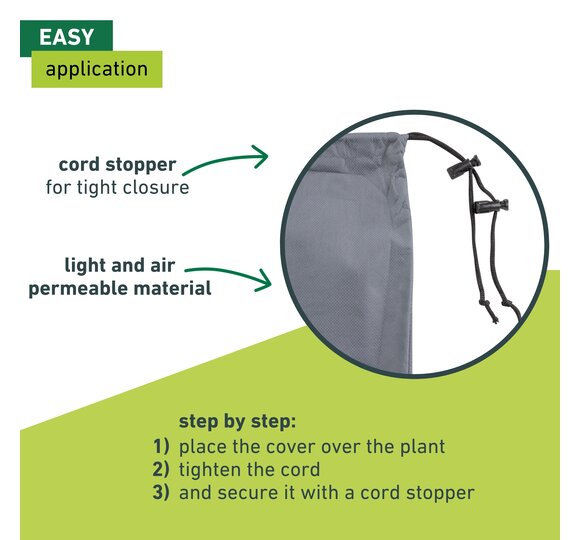 EASY
application

cord stopper
for tight closure

light and air
permeable material

step by step:
1) place the cover over the plant
2) tighten the cord
3) and secure it with a cord stopper