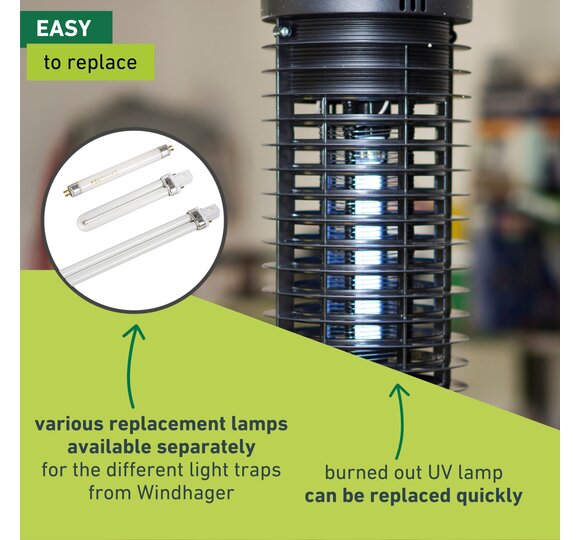 EASY
to replace

various replacement lamps available separately
for the different light traps from Windhager

burned out UV lamp
can be replaced quickly