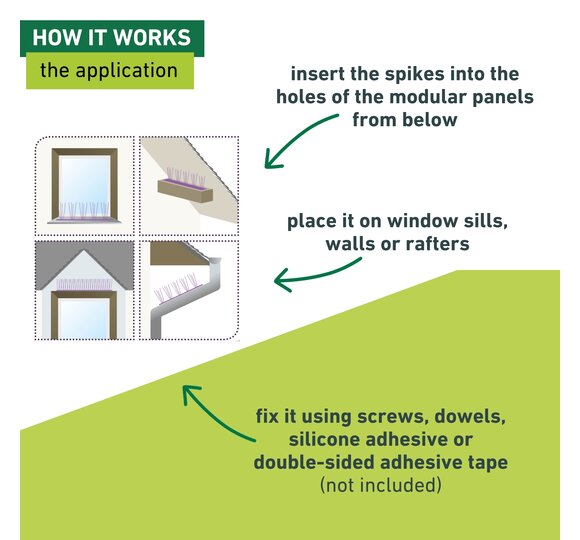 HOW IT WORKS
the application

insert the spikes into the holes of the modular panels from below

place it on window sills, walls or rafters

fix it using screws, dowels, silicone adhesive or double-sided adhesive tape (not included)