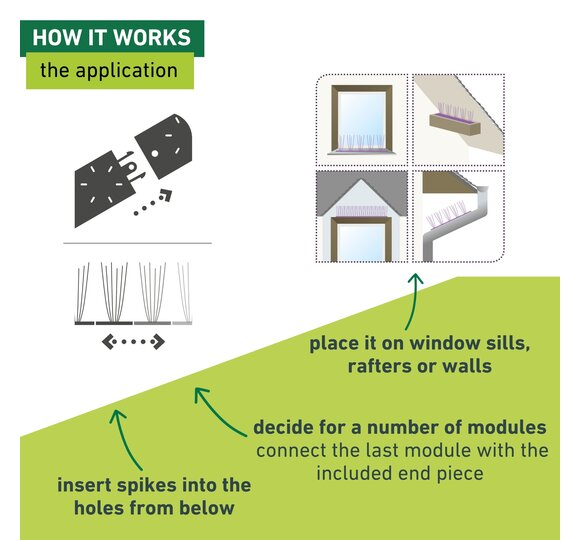 HOW IT WORKS
the application

place it on window sills, rafters or walls

decide for a number of modules
connect the last module with the included end piece

insert spikes into the holes from below