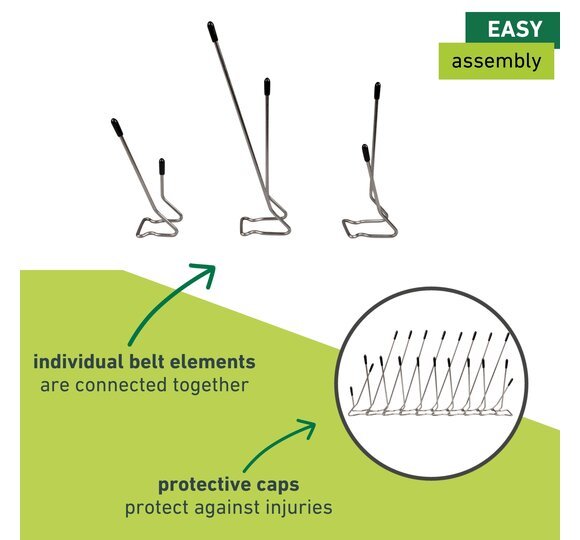 EASY
assembly

individual belt elements
are connected together

protective caps
protect against injuries