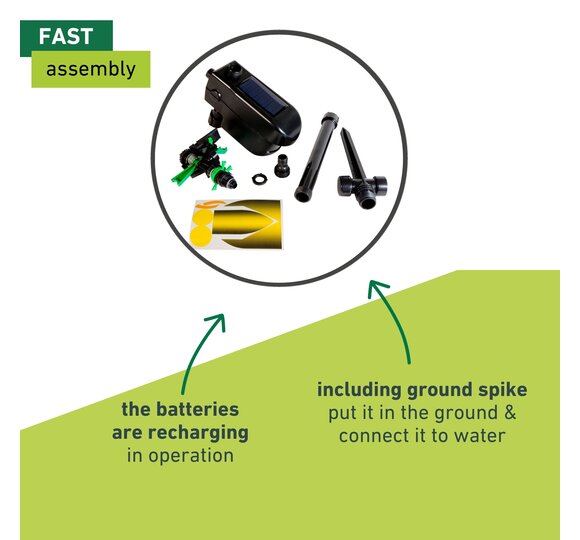 FAST
assembly

the batteries are recharging in operation

including ground spike put it in the ground & connect it to water