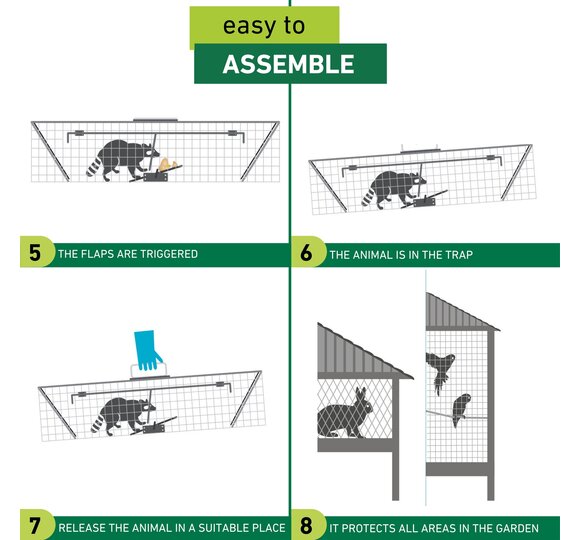 easy to
ASSEMBLE

5 THE FLAPS ARE TRIGGERED

6 THE ANIMAL IS IN THE TRAP

7 RELEASE THE ANIMAL IN A SUITABLE PLACE

8 IT PROTECTS ALL AREAS IN THE GARDEN