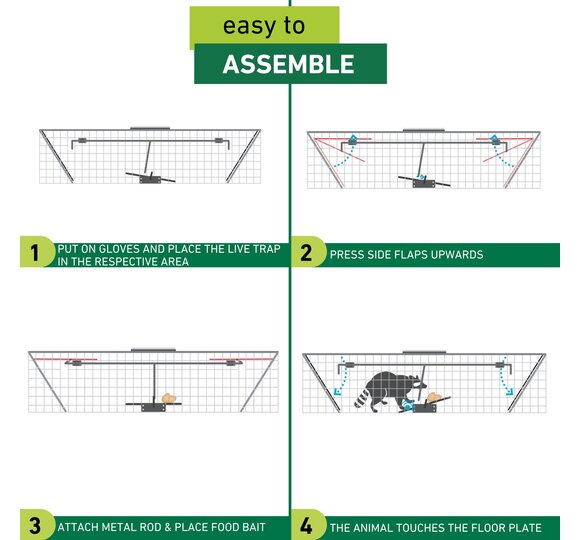 easy to
ASSEMBLE

1 PUT ON GLOVES AND PLACE THE LIVE TRAP IN THE RESPECTIVE AREA

2 PRESS SIDE FLAPS UPWARDS

3 ATTACH METAL ROD & PLACE FOOD BAIT

4 THE ANIMAL TOUCHES THE FLOOR PLATE