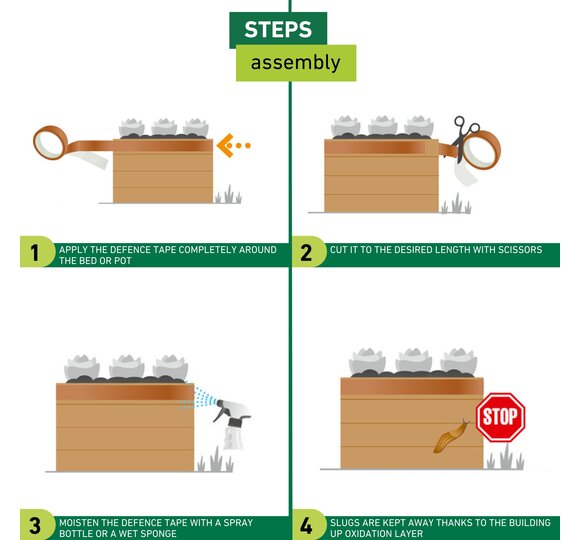 STEPS
assembly

1 APPLY THE DEFENCE TAPE COMPLETELY AROUND THE BED OR POT

2 CUT IT TO THE DESIRED LENGTH WITH SCISSORS

3 MOISTEN THE DEFENCE TAPE WITH A SPRAY BOTTLE OR A WET SPONGE

STOP

4 SLUGS ARE KEPT AWAY THANKS TO THE BUILDING UP OXIDATION LAYER