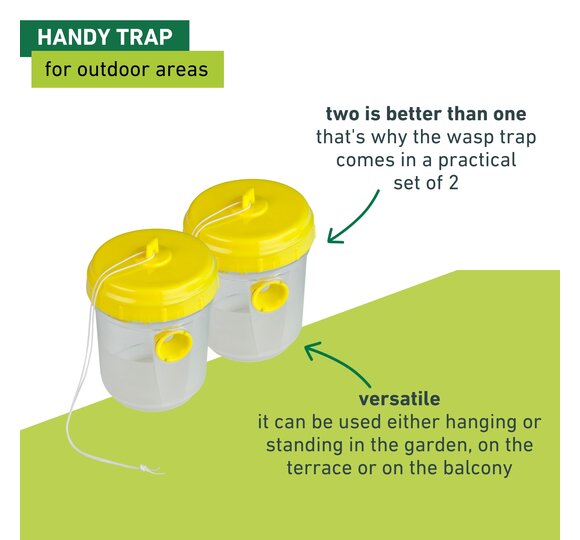 HANDY TRAP
for outdoor areas

two is better than one
that's why the wasp trap comes in a practical set of 2

versatile
it can be used either hanging or standing in the garden, on the terrace or on the balcony