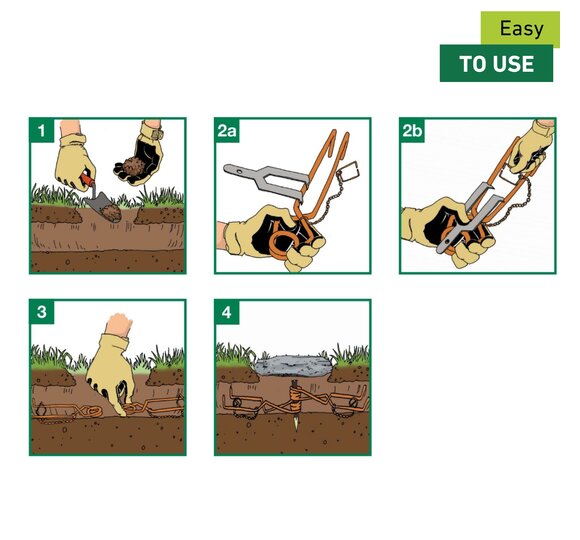 Easy
TO USE

1

2a

2b

3

4