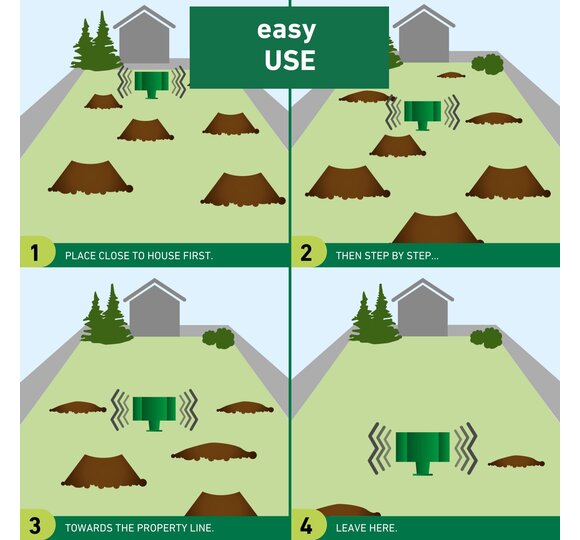 easy
USE

1 PLACE CLOSE TO HOUSE FIRST.

2 THEN STEP BY STEP...

3 TOWARDS THE PROPERTY LINE.

4 LEAVE HERE.