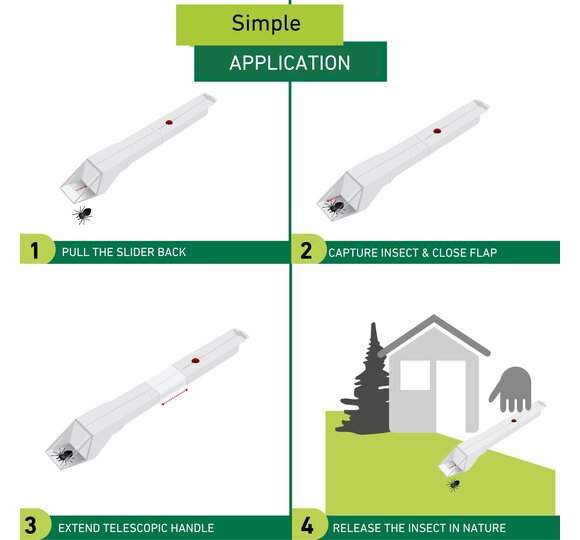 Simple
APPLICATION

1 PULL THE SLIDER BACK

2 CAPTURE INSECT & CLOSE FLAP

3 EXTEND TELESCOPIC HANDLE

4 RELEASE THE INSECT IN NATURE