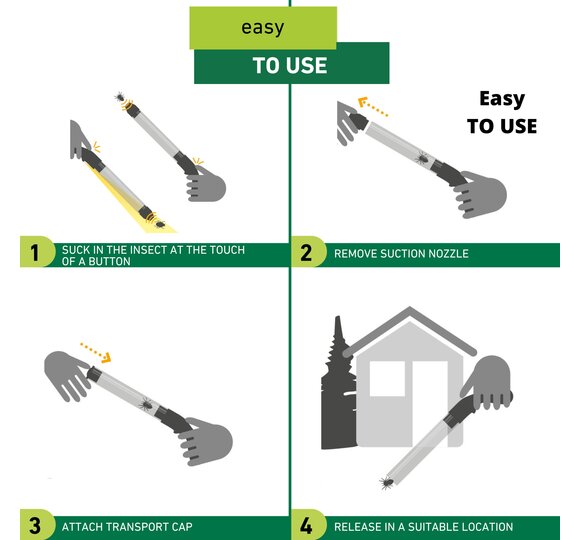 easy
TO USE

Easy
TO USE

1 SUCK IN THE INSECT AT THE TOUCH OF A BUTTON

2 REMOVE SUCTION NOZZLE

3 ATTACH TRANSPORT CAP

4 RELEASE IN A SUITABLE LOCATION