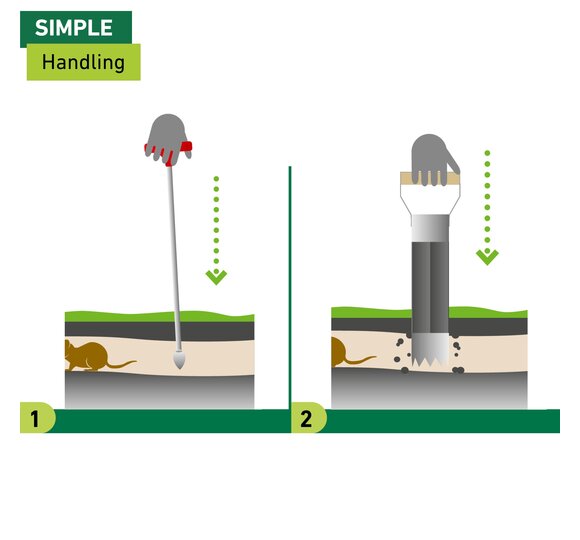 SIMPLE
Handling

1

2