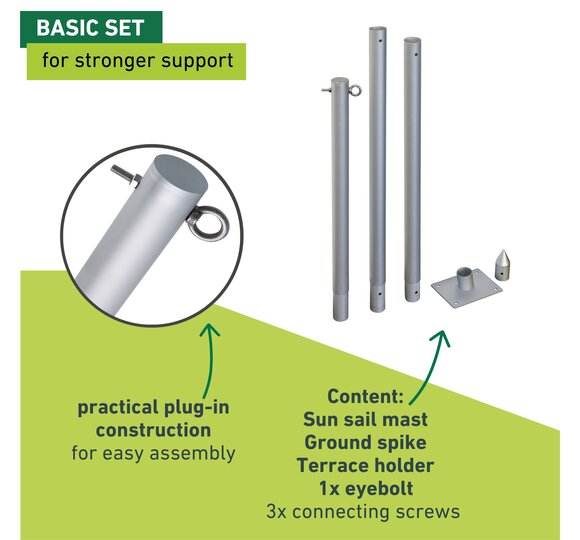 BASIC SET
for stronger support

practical plug-in construction
for easy assembly

Content:
Sun sail mast
Ground spike
Terrace holder
1x eyebolt
3x connecting screws