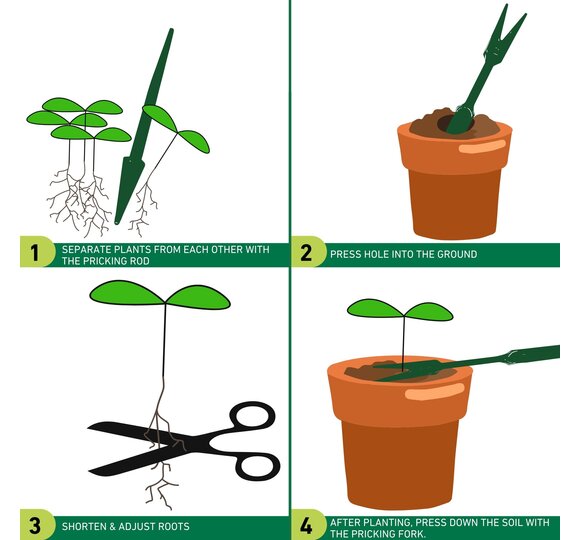 1 SEPARATE PLANTS FROM EACH OTHER WITH THE PRICKING ROD

2 PRESS HOLE INTO THE GROUND

3 SHORTEN & ADJUST ROOTS

4 AFTER PLANTING, PRESS DOWN THE SOIL WITH THE PRICKING FORK.