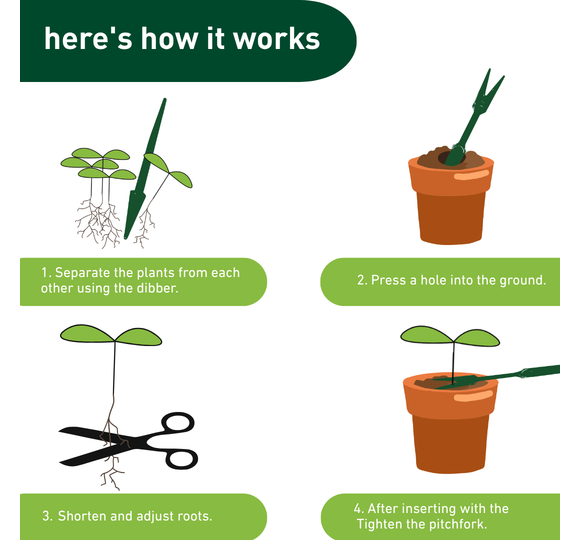 here's how it works

1. Separate the plants from each other using the dibber.

2. Press a hole into the ground.

3. Shorten and adjust roots.

4. After inserting with the Tighten the pitchfork.