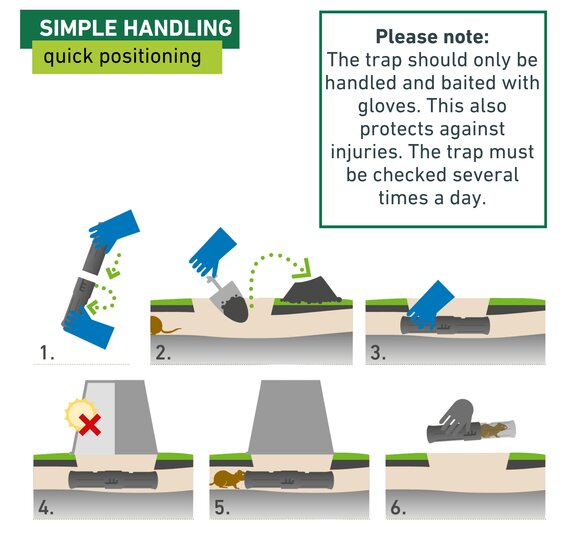 SIMPLE HANDLING
quick positioning

Please note:
The trap should only be handled and baited with gloves. This also protects against injuries. The trap must be checked several times a day.

1.

2.

3.

4.

5.

6.