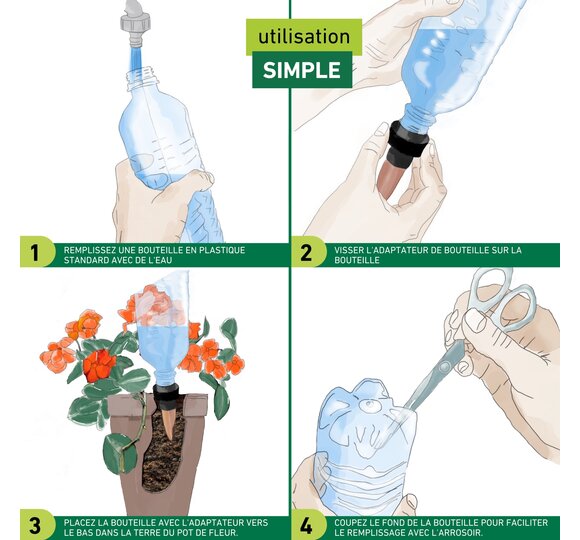 utilisation
SIMPLE

1 REMPLISSEZ UNE BOUTEILLE EN PLASTIQUE STANDARD AVEC DE L'EAU

2 VISSER L'ADAPTATEUR DE BOUTEILLE SUR LA BOUTEILLE

3 PLACEZ LA BOUTEILLE AVEC L'ADAPTATEUR VERS LE BAS DANS LA TERRE DU POT DE FLEUR.

4 COUPEZ LE FOND DE LA BOUTEILLE POUR FACILITER LE REMPLISSAGE AVEC L'ARROSOIR.